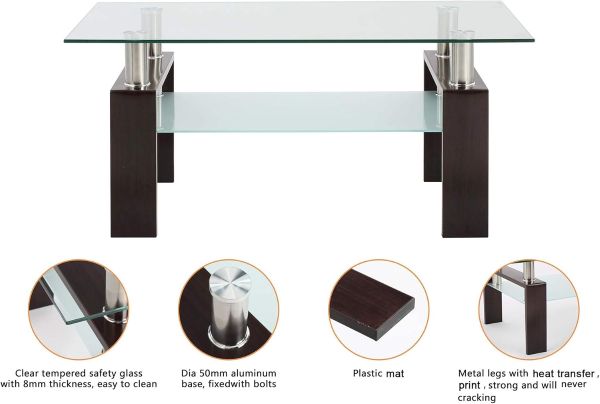 Clear tempered safety glass with 8mm thickness, easy to clean

Dia 50mm aluminum base, fixedwith bolts

Plastic mat

Metal legs with heat transfer , print , strong and will never cracking